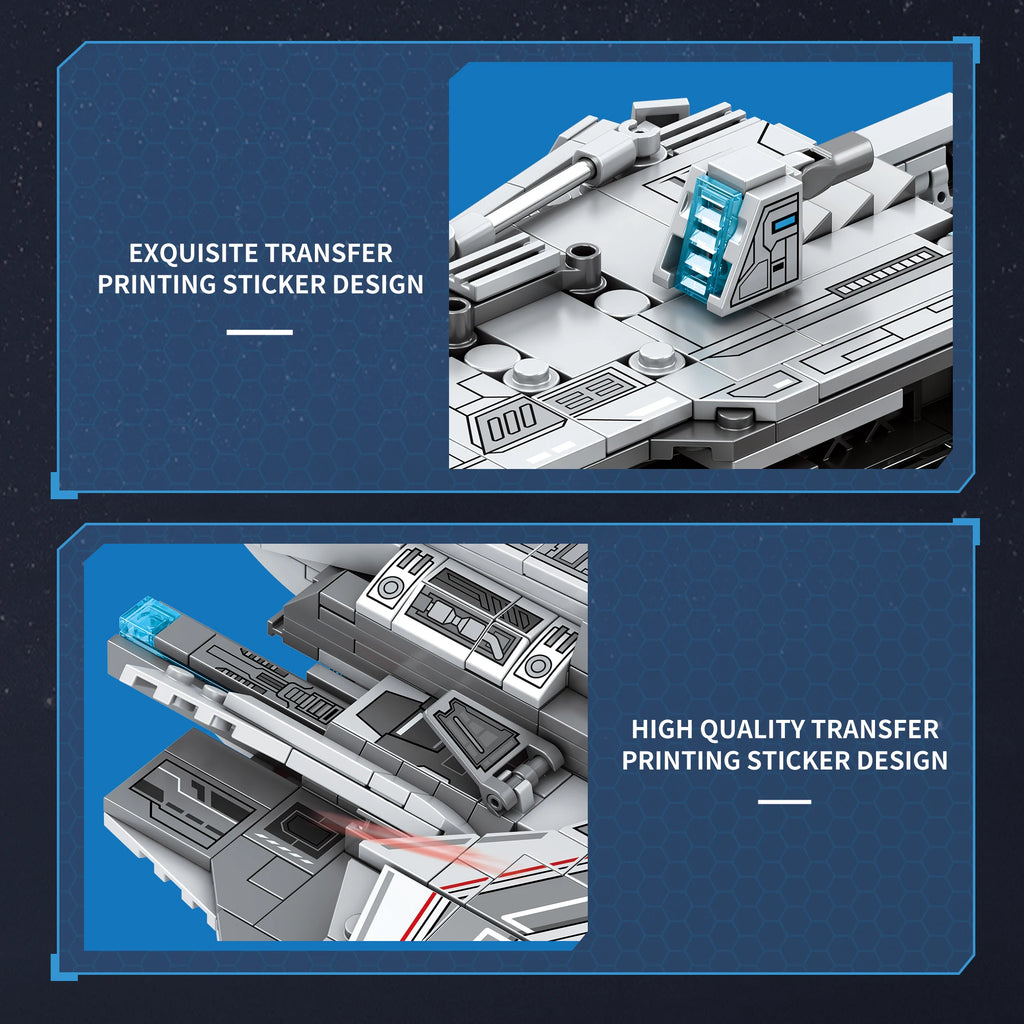 EXQUISITE TRANSFER PRINTING STICKER DESIGN

HIGH QUALITY TRANSFER PRINTING STICKER DESIGN